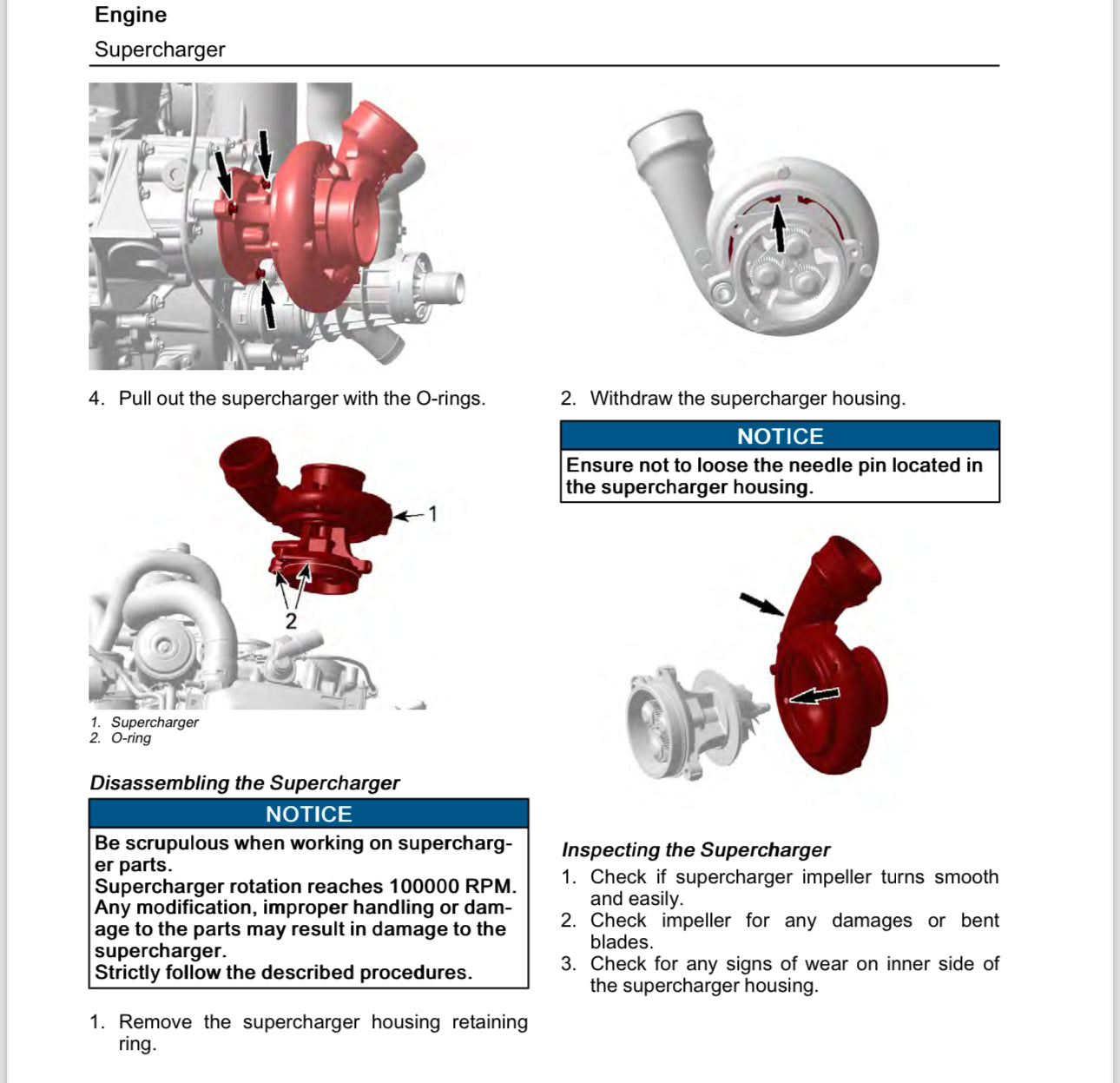 Engine
Supercharger

4. Pull out the supercharger with the O-rings.

1
2

1. Supercharger
2. O-ring

Disassembling the Supercharger

NOTICE

Be scrupulous when working on supercharger parts.
Supercharger rotation reaches 100000 RPM.
Any modification, improper handling or damage to the parts may result in damage to the supercharger.
Strictly follow the described procedures.

1. Remove the supercharger housing retaining ring.

2. Withdraw the supercharger housing.

NOTICE

Ensure not to loose the needle pin located in the supercharger housing.

Inspecting the Supercharger

1. Check if supercharger impeller turns smooth and easily.
2. Check impeller for any damages or bent blades.
3. Check for any signs of wear on inner side of the supercharger housing.